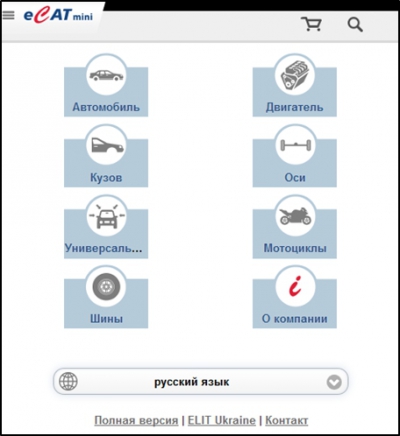 eCAT mini

Автомобиль

Двигатель

Кузов

Оси

Универсаль...

Мотоциклы

Шины

i

О компании

русский язык

Полная версия | ELIT Ukraine | Контакт