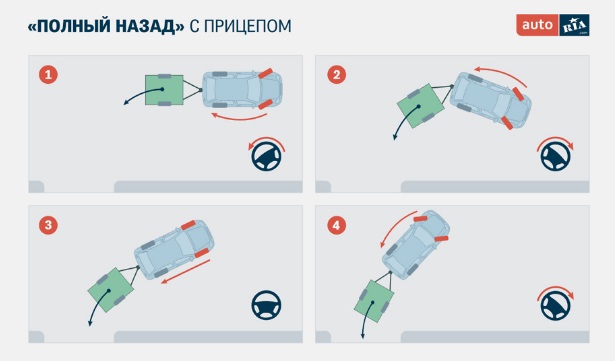 «ПОЛНЫЙ НАЗАД» С ПРИЦЕПОМ

auto RIA .com

1

2

3

4