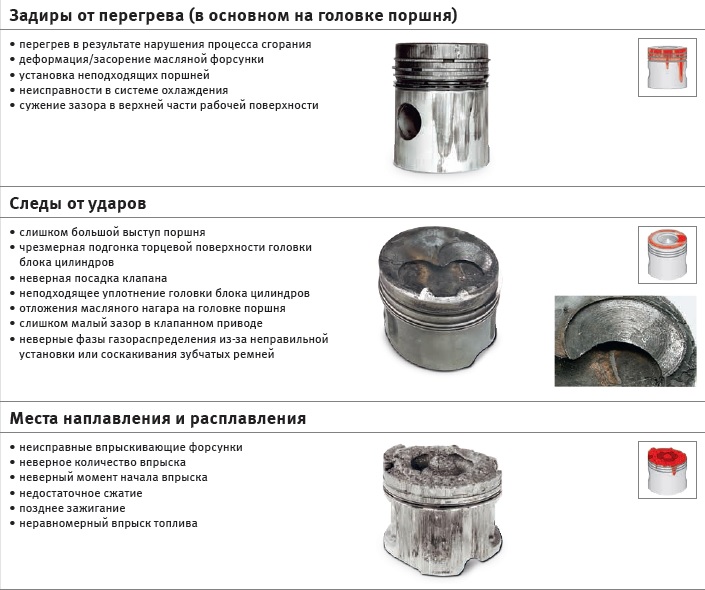 Задиры от перегрева (в основном на головке поршня)

• перегрев в результате нарушения процесса сгорания
• деформация/засорение масляной форсунки
• установка неподходящих поршней
• неисправности в системе охлаждения
• сужение зазора в верхней части рабочей поверхности

Следы от ударов

• слишком большой выступ поршня
• чрезмерная подгонка торцевой поверхности головки блока цилиндров
• неверная посадка клапана
• неподходящее уплотнение головки блока цилиндров
• отложения масляного нагара на головке поршня
• слишком малый зазор в клапанном приводе
• неверные фазы газораспределения из-за неправильной установки или соскакивания зубчатых ремней

Места наплавления и расплавления

• неисправные впрыскивающие форсунки
• неверное количество впрыска
• неверный момент начала впрыска
• недостаточное сжатие
• позднее зажигание
• неравномерный впрыск топлива