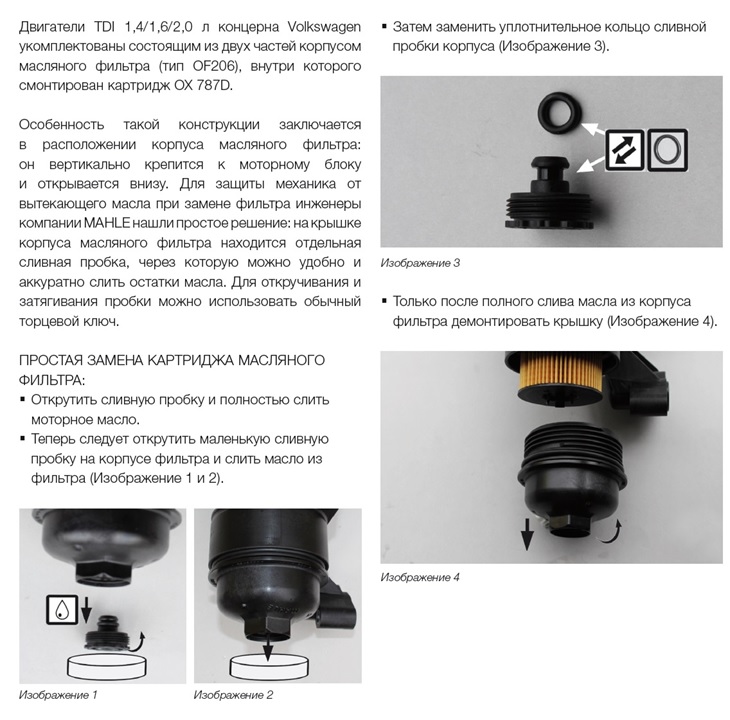 Двигатели TDI 1,4/1,6/2,0 л концерна Volkswagen укомплектованы состоящим из двух частей корпусом масляного фильтра (тип OF206), внутри которого смонтирован картридж OX 787D.

Особенность такой конструкции заключается в расположении корпуса масляного фильтра: он вертикально крепится к моторному блоку и открывается внизу. Для защиты механика от вытекающего масла при замене фильтра инженеры компании MAHLE нашли простое решение: на крышке корпуса масляного фильтра находится отдельная сливная пробка, через которую можно удобно и аккуратно слить остатки масла. Для откручивания и затягивания пробки можно использовать обычный торцевой ключ.

ПРОСТАЯ ЗАМЕНА КАРТРИДЖА МАСЛЯНОГО ФИЛЬТРА:
▪ Открутить сливную пробку и полностью слить моторное масло.
▪ Теперь следует открутить маленькую сливную пробку на корпусе фильтра и слить масло из фильтра (Изображение 1 и 2).

Изображение 1

Изображение 2

▪ Затем заменить уплотнительное кольцо сливной пробки корпуса (Изображение 3).

Изображение 3

▪ Только после полного слива масла из корпуса фильтра демонтировать крышку (Изображение 4).

Изображение 4