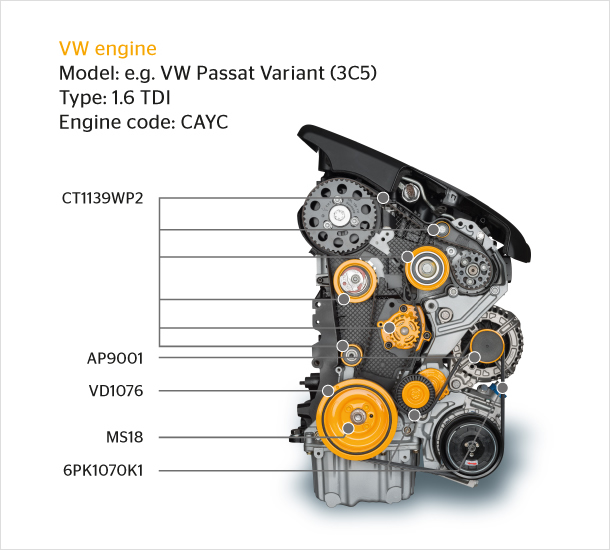 VW engine
Model: e.g. VW Passat Variant (3C5)
Type: 1.6 TDI
Engine code: CAYC

CT1139WP2

AP9001

VD1076

MS18

6PK1070K1